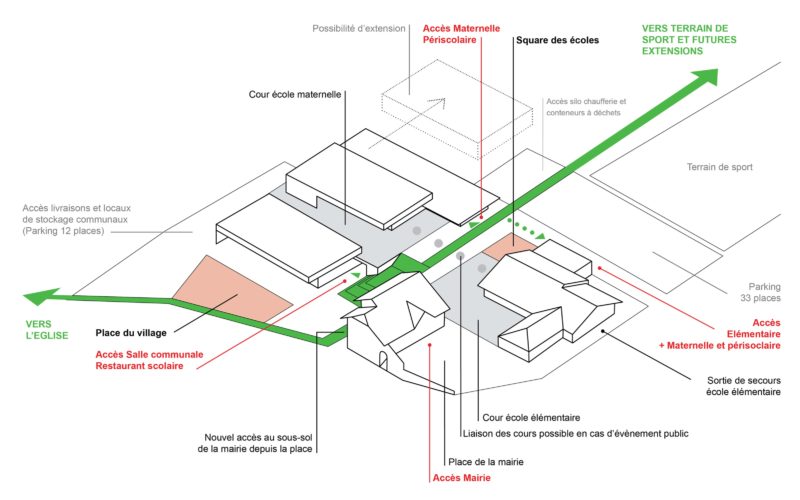 Possibilité d'extension

Accès Maternelle
Périscolaire

Square des écoles

VERS TERRAIN DE
SPORT ET FUTURES
EXTENSIONS

Cour école maternelle

Accès silo chaufferie et
conteneurs à déchets

Terrain de sport

Accès livraisons et locaux
de stockage communaux
(Parking 12 places)

Parking
33 places

VERS
L'EGLISE

Place du village

Accès Salle communale
Restaurant scolaire

Accès
Elémentaire
+ Maternelle et périsoclaire

Sortie de secours
école élémentaire

Cour école élémentaire

Liaison des cours possible en cas d'évènement public

Nouvel accès au sous-sol
de la mairie depuis la place

Place de la mairie

Accès Mairie